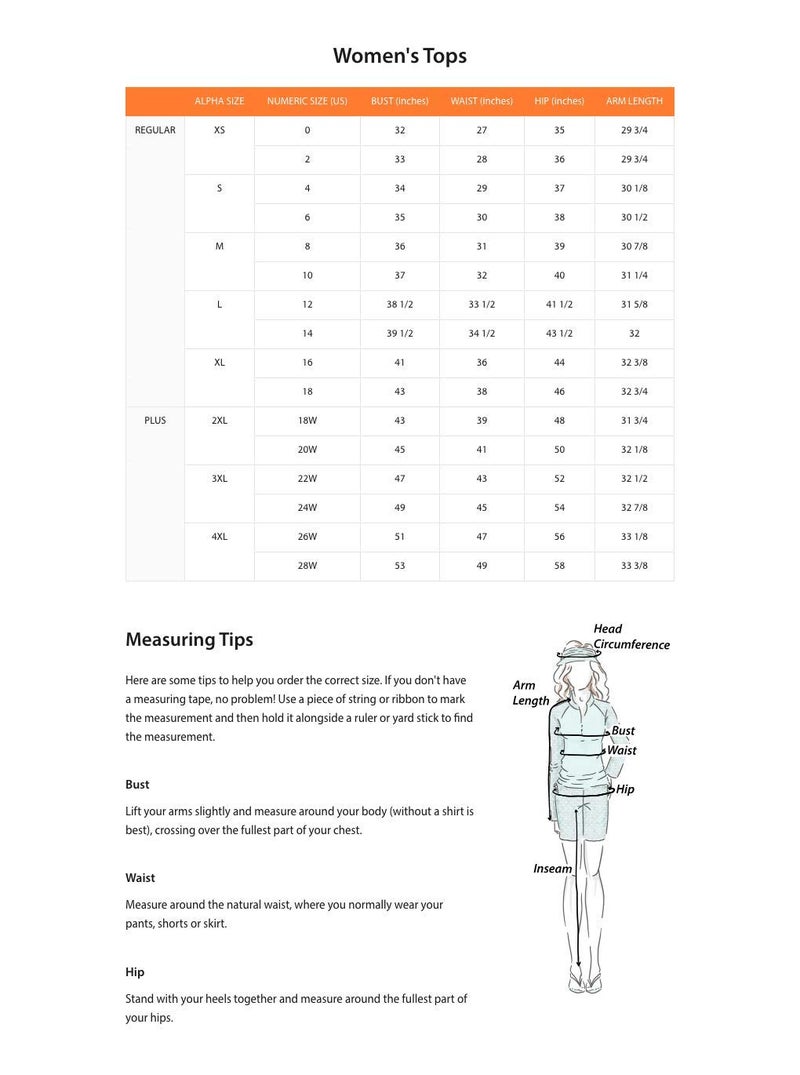 Women's Tops

|  | ALPHA SIZE | NUMERIC SIZE (US) | BUST (inches) | WAIST (inches) | HIP (inches) | ARM LENGTH |
|---|---|---|---|---|---|---|
| REGULAR | XS | 0 | 32 | 27 | 35 | 29 3/4 |
|  |  | 2 | 33 | 28 | 36 | 29 3/4 |
|  | S | 4 | 34 | 29 | 37 | 30 1/8 |
|  |  | 6 | 35 | 30 | 38 | 30 1/2 |
|  | M | 8 | 36 | 31 | 39 | 30 7/8 |
|  |  | 10 | 37 | 32 | 40 | 31 1/4 |
|  | L | 12 | 38 1/2 | 33 1/2 | 41 1/2 | 31 5/8 |
|  |  | 14 | 39 1/2 | 34 1/2 | 43 1/2 | 32 |
|  | XL | 16 | 41 | 36 | 44 | 32 3/8 |
|  |  | 18 | 43 | 38 | 46 | 32 3/4 |
| PLUS | 2XL | 18W | 43 | 39 | 48 | 31 3/4 |
|  |  | 20W | 45 | 41 | 50 | 32 1/8 |
|  | 3XL | 22W | 47 | 43 | 52 | 32 1/2 |
|  |  | 24W | 49 | 45 | 54 | 32 7/8 |
|  | 4XL | 26W | 51 | 47 | 56 | 33 1/8 |
|  |  | 28W | 53 | 49 | 58 | 33 3/8 |

Measuring Tips

Here are some tips to help you order the correct size. If you don't have a measuring tape, no problem! Use a piece of string or ribbon to mark the measurement and then hold it alongside a ruler or yard stick to find the measurement.

Bust

Lift your arms slightly and measure around your body (without a shirt is best), crossing over the fullest part of your chest.

Waist

Measure around the natural waist, where you normally wear your pants, shorts or skirt.

Hip

Stand with your heels together and measure around the fullest part of your hips.

Head Circumference
Arm Length
Bust
Waist
Hip
Inseam